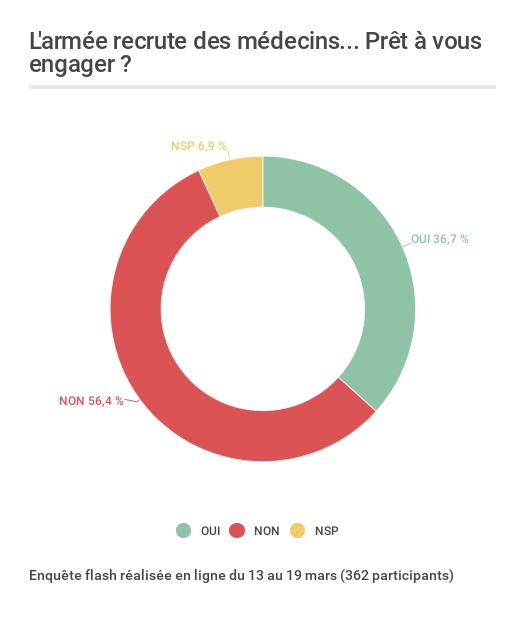 L'armée recrute des médecins... Prêt à vous engager ?

NSP 6,9 %

OUI 36,7 %

NON 56,4 %

OUI NON NSP

Enquête flash réalisée en ligne du 13 au 19 mars (362 participants)